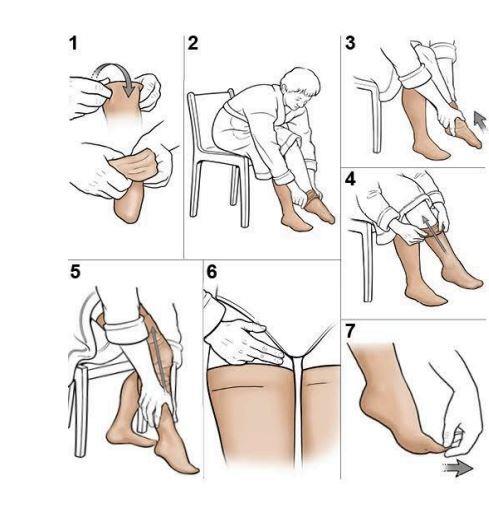 1

2

3

4

5

6

7